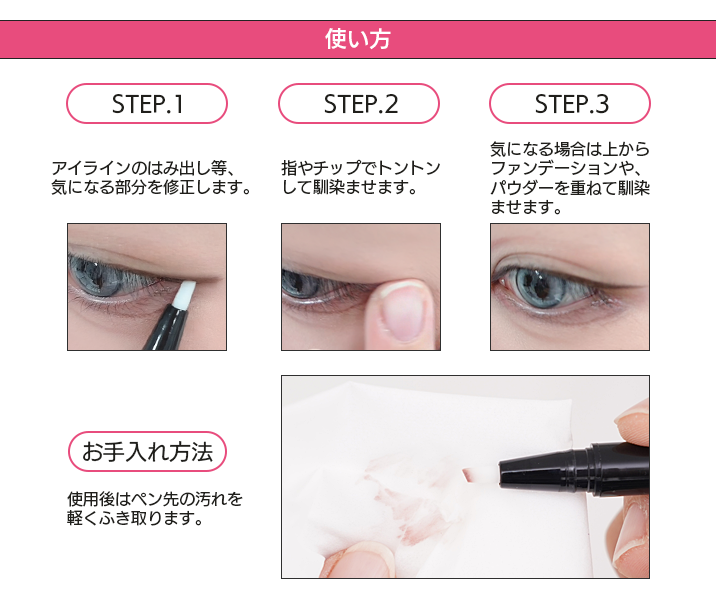 使い方

STEP.1

アイラインのはみ出し等、気になる部分を修正します。

STEP.2

指やチップでトントンして馴染ませます。

STEP.3

気になる場合は上からファンデーションや、パウダーを重ねて馴染ませます。

お手入れ方法

使用後はペン先の汚れを軽くふき取ります。