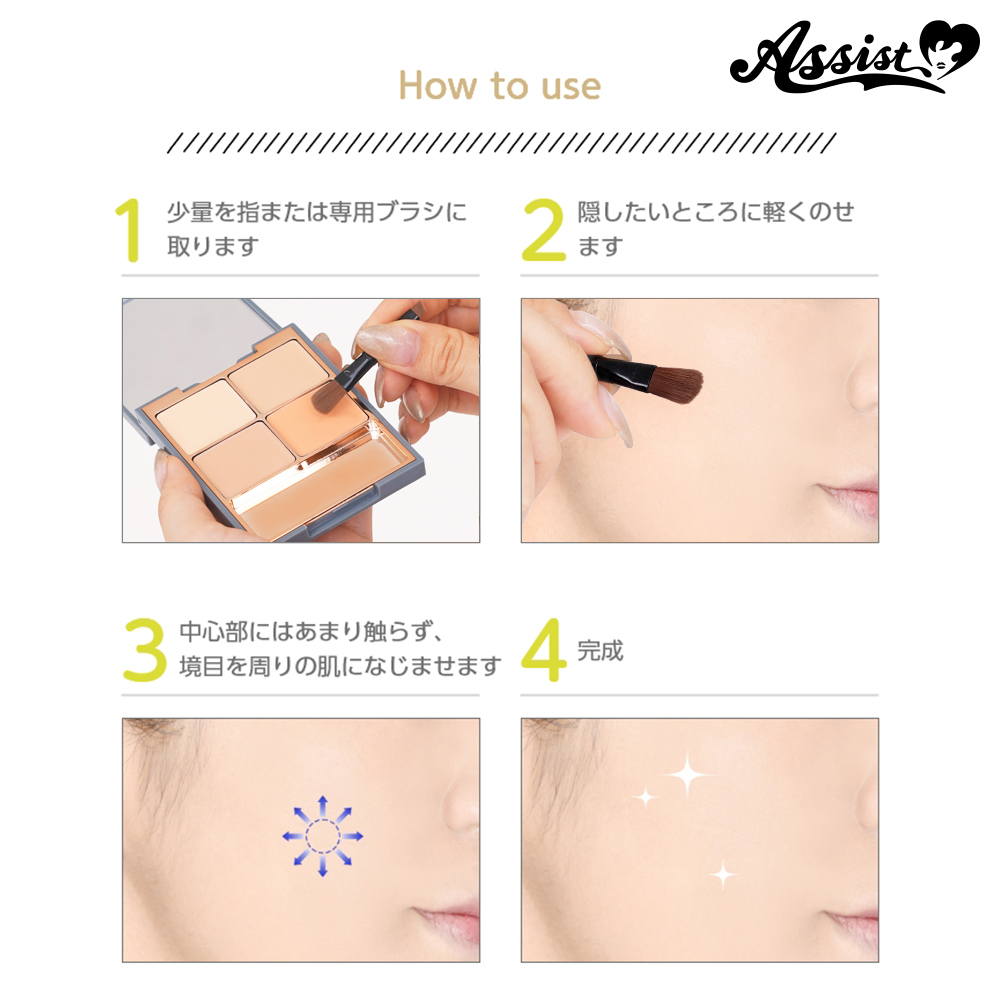 Assist

How to use

1 少量を指または専用ブラシに取ります

2 隠したいところに軽くのせます

3 中心部にはあまり触らず、境目を周りの肌になじませます

4 完成